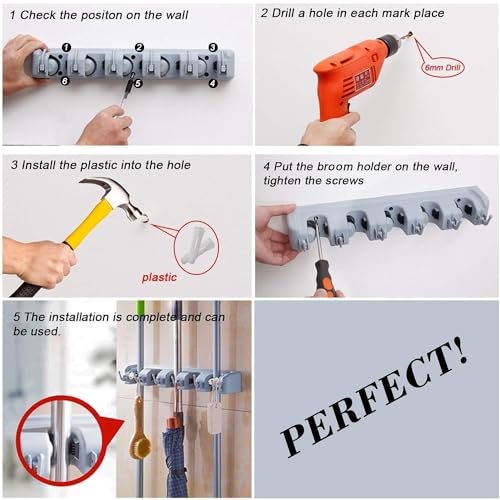 1 Check the positon on the wall

1 2 3 6 5 4

2 Drill a hole in each mark place

6mm Drill

3 Install the plastic into the hole

plastic

4 Put the broom holder on the wall, tighten the screws

5 The installation is complete and can be used.

PERFECT!