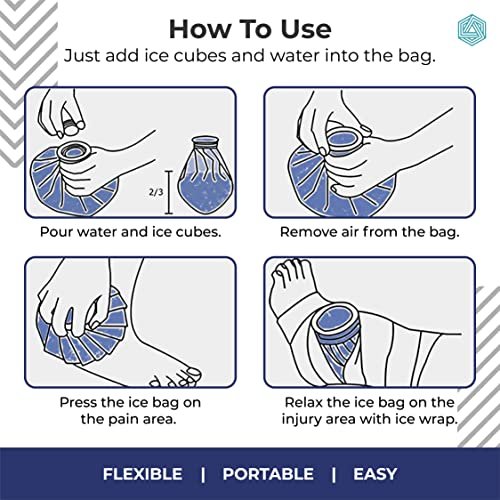 How To Use
Just add ice cubes and water into the bag.

2/3

Pour water and ice cubes.

Remove air from the bag.

Press the ice bag on the pain area.

Relax the ice bag on the injury area with ice wrap.

FLEXIBLE | PORTABLE | EASY