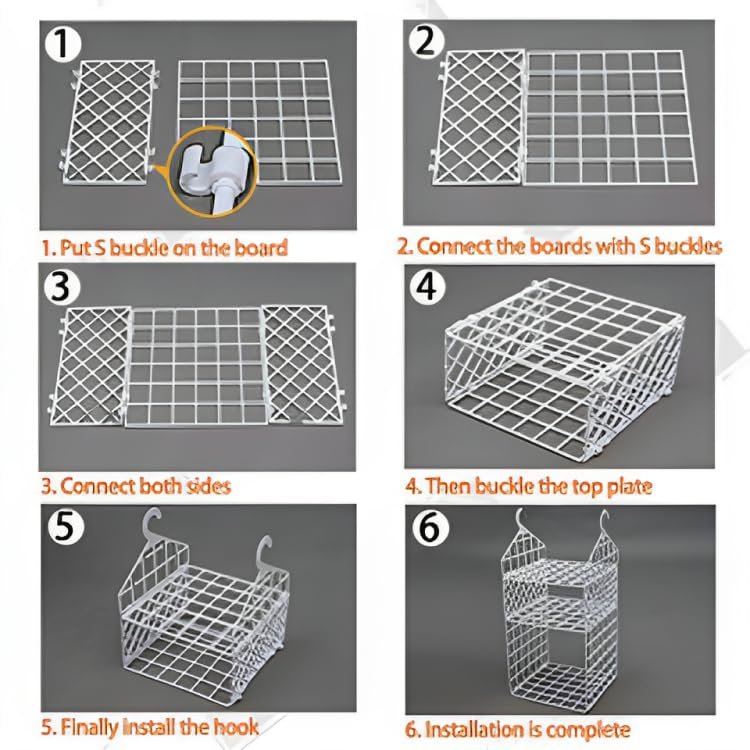 1

1. Put S buckle on the board

2

2. Connect the boards with S buckles

3

3. Connect both sides

4

4. Then buckle the top plate

5

5. Finally install the hook

6

6. Installation is complete