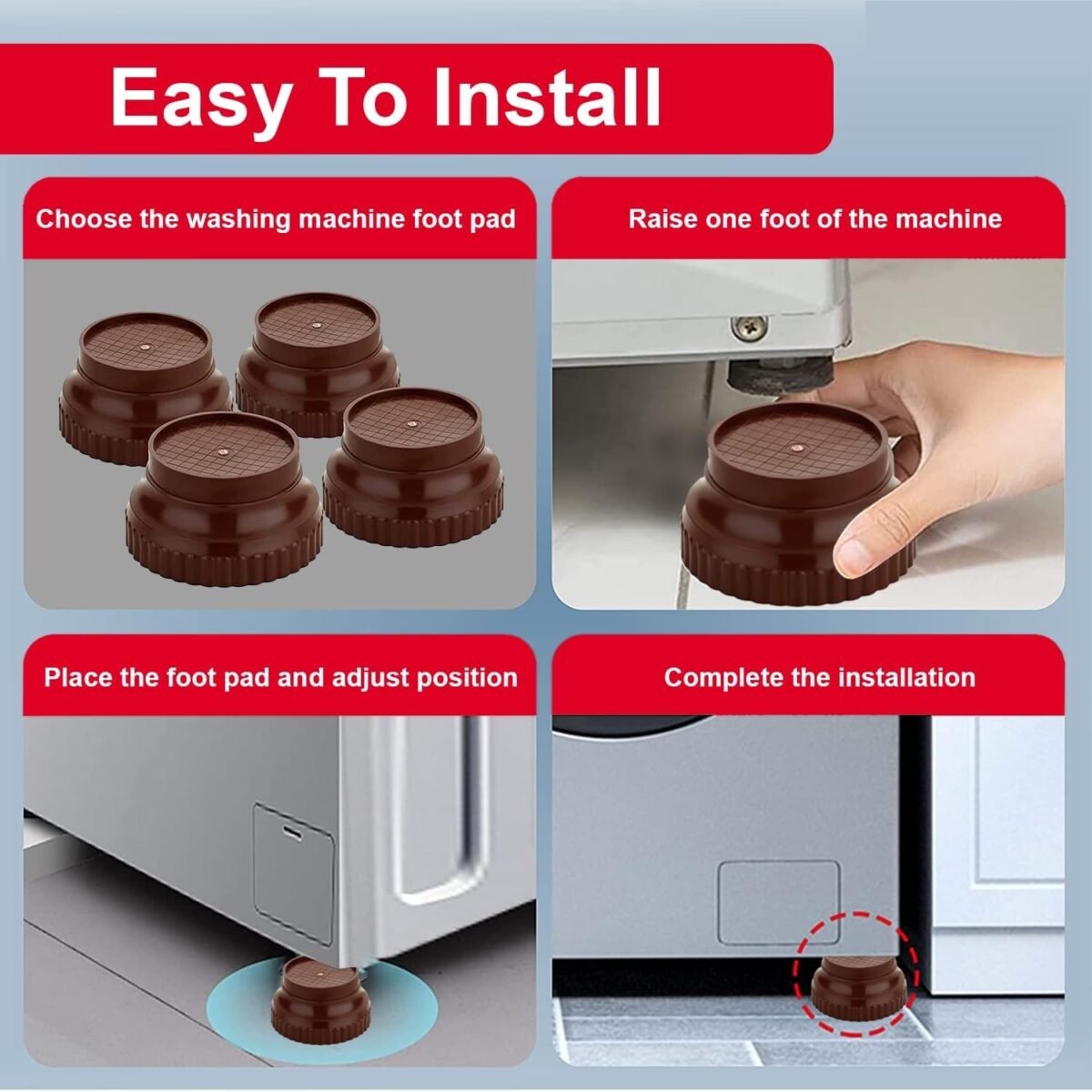 Easy To Install

Choose the washing machine foot pad

Raise one foot of the machine

Place the foot pad and adjust position

Complete the installation