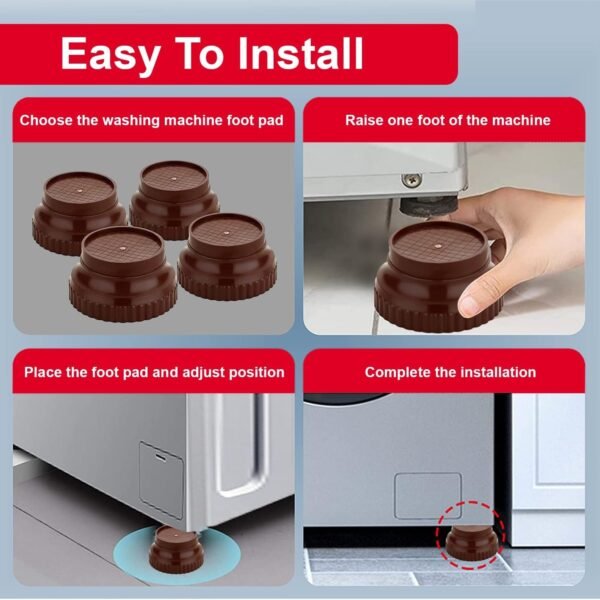 Easy To Install

Choose the washing machine foot pad

Raise one foot of the machine

Place the foot pad and adjust position

Complete the installation