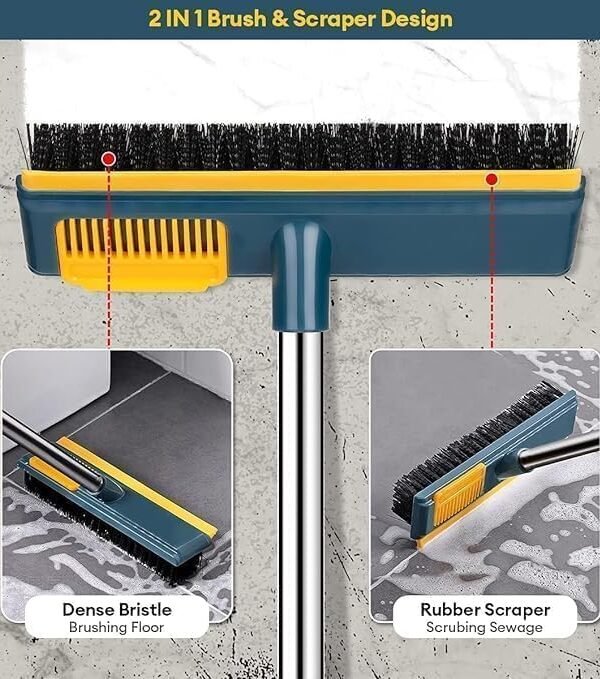 2 IN 1 Brush & Scraper Design

Dense Bristle
Brushing Floor

Rubber Scraper
Scrubing Sewage